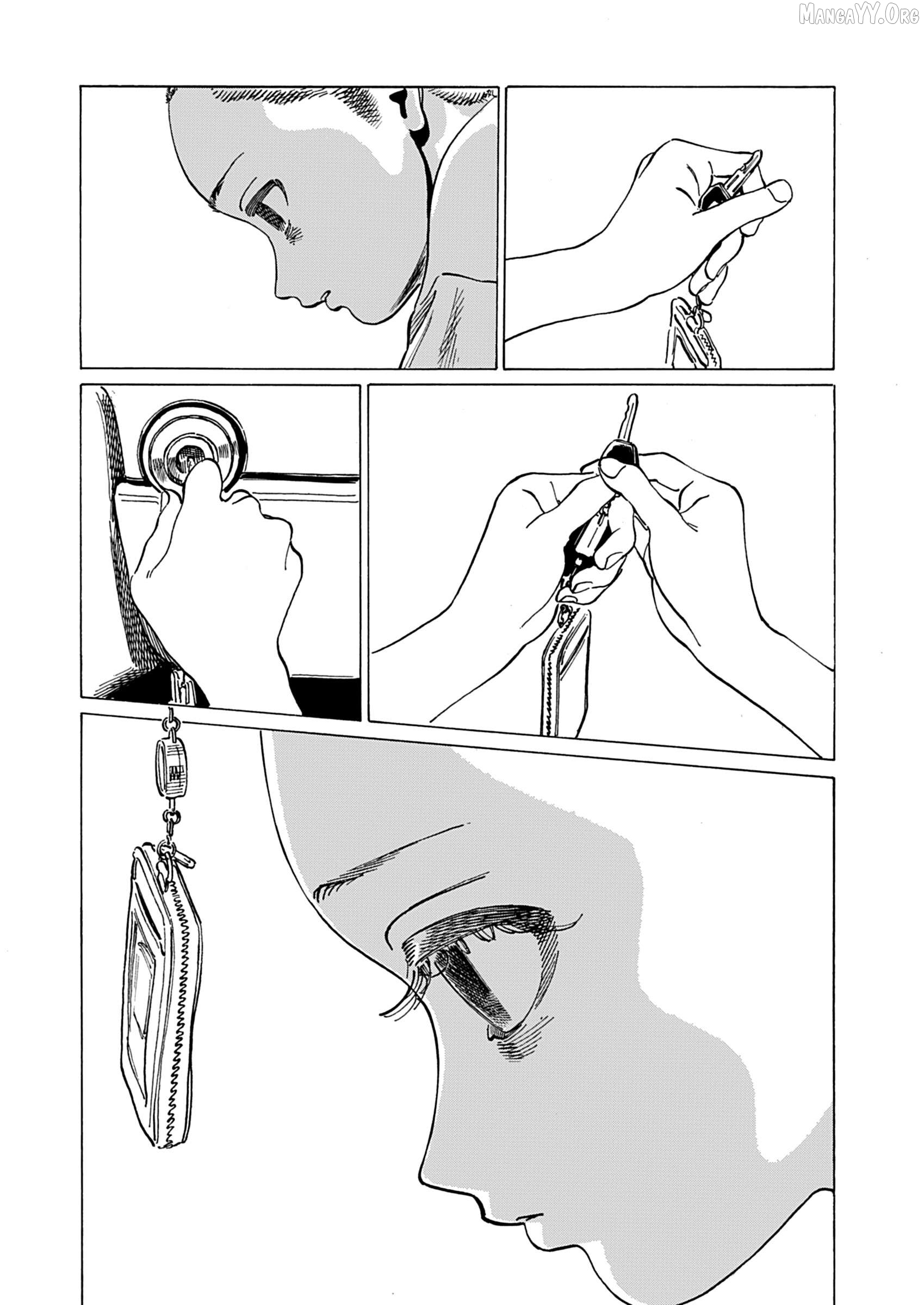 MangaYY.Org